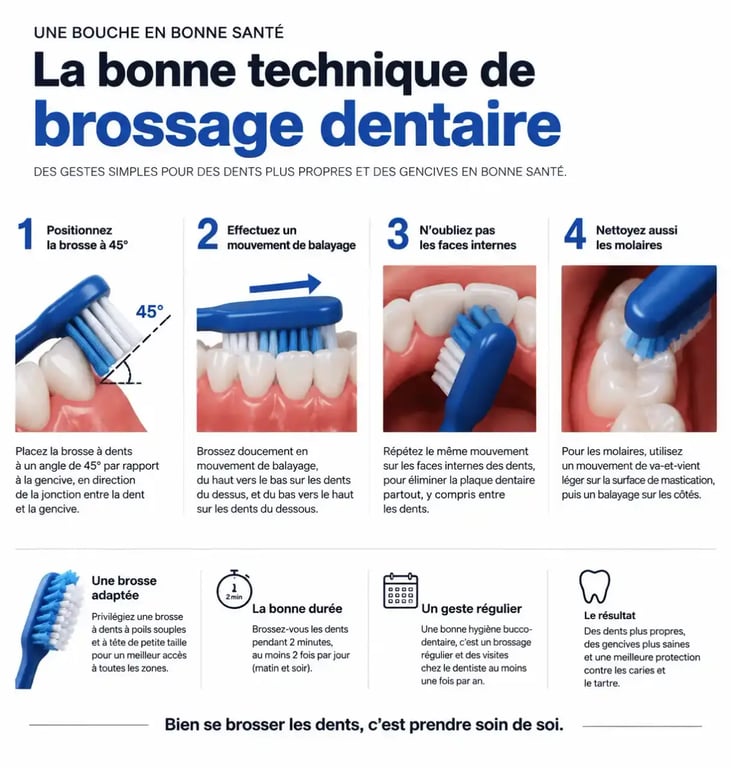 UNE BOUCHE EN BONNE SANTÉ

La bonne technique de brossage dentaire

DES GESTES SIMPLES POUR DES DENTS PLUS PROPRES ET DES GENCIVES EN BONNE SANTÉ.

1 Positionnez la brosse à 45°

45°

Placez la brosse à dents à un angle de 45° par rapport à la gencive, en direction de la jonction entre la dent et la gencive.

2 Effectuez un mouvement de balayage

Brossez doucement en mouvement de balayage, du haut vers le bas sur les dents du dessus, et du bas vers le haut sur les dents du dessous.

3 N'oubliez pas les faces internes

Répétez le même mouvement sur les faces internes des dents, pour éliminer la plaque dentaire partout, y compris entre les dents.

4 Nettoyez aussi les molaires

Pour les molaires, utilisez un mouvement de va-et-vient léger sur la surface de mastication, puis un balayage sur les côtés.

Une brosse adaptée

Privilégiez une brosse à dents à poils souples et à tête de petite taille pour un meilleur accès à toutes les zones.

2 min

La bonne durée

Brossez-vous les dents pendant 2 minutes, au moins 2 fois par jour (matin et soir).

Un geste régulier

Une bonne hygiène bucco-dentaire, c'est un brossage régulier et des visites chez le dentiste au moins une fois par an.

Le résultat

Des dents plus propres, des gencives plus saines et une meilleure protection contre les caries et le tartre.

Bien se brosser les dents, c'est prendre soin de soi.